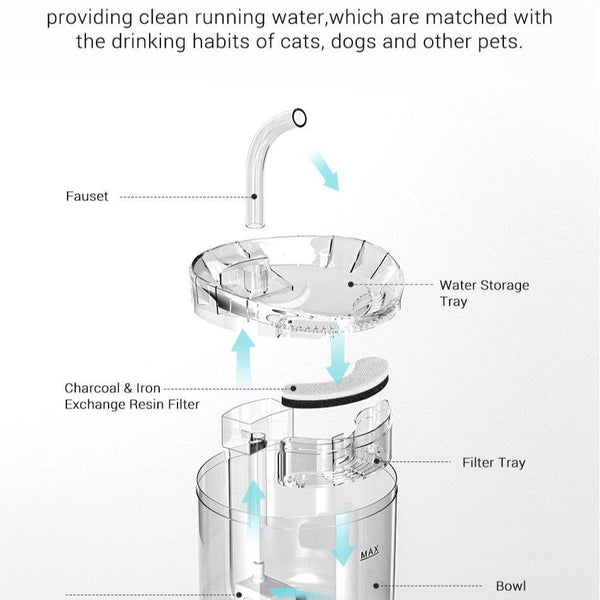 providing clean running water,which are matched with the drinking habits of cats, dogs and other pets.

Fauset

Water Storage Tray

Charcoal & Iron Exchange Resin Filter

Filter Tray

MAX

Bowl