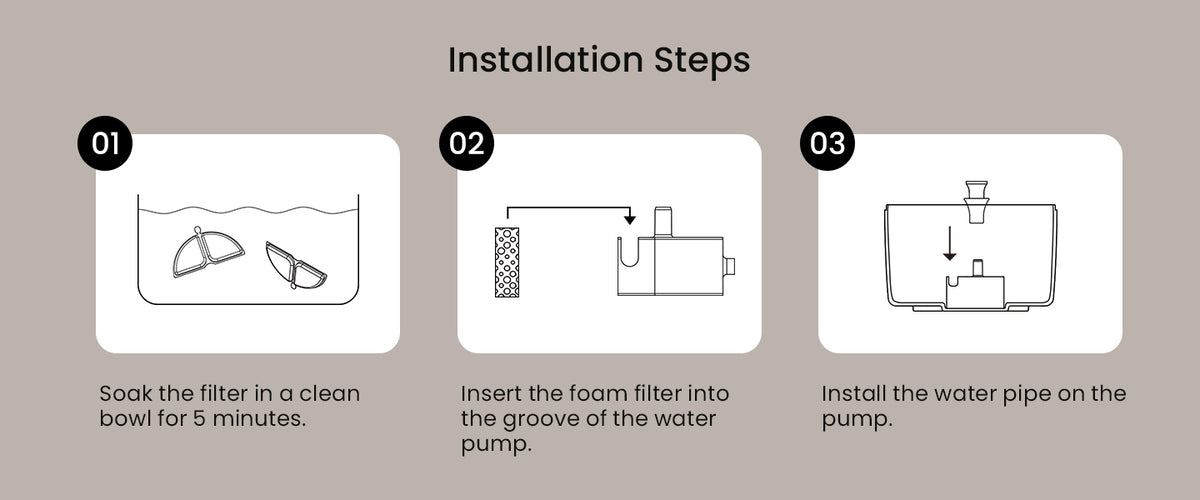 Installation Steps

01

Soak the filter in a clean bowl for 5 minutes.

02

Insert the foam filter into the groove of the water pump.

03

Install the water pipe on the pump.