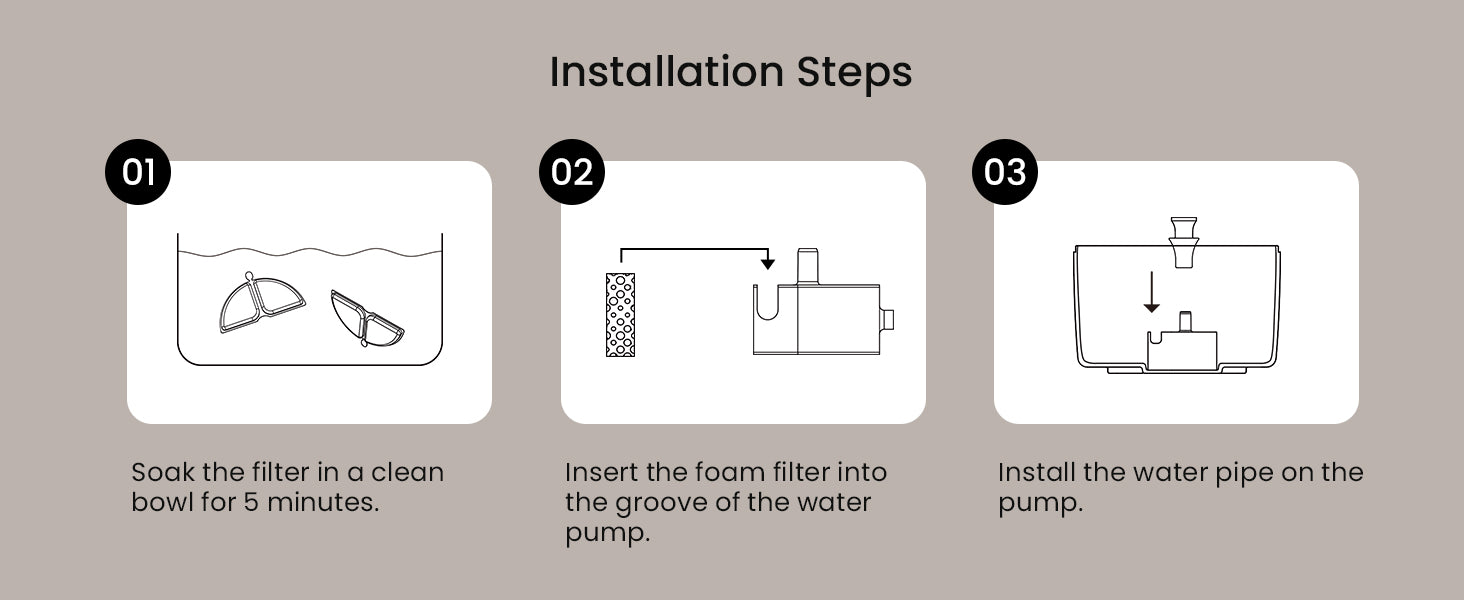 Installation Steps

01

Soak the filter in a clean bowl for 5 minutes.

02

Insert the foam filter into the groove of the water pump.

03

Install the water pipe on the pump.