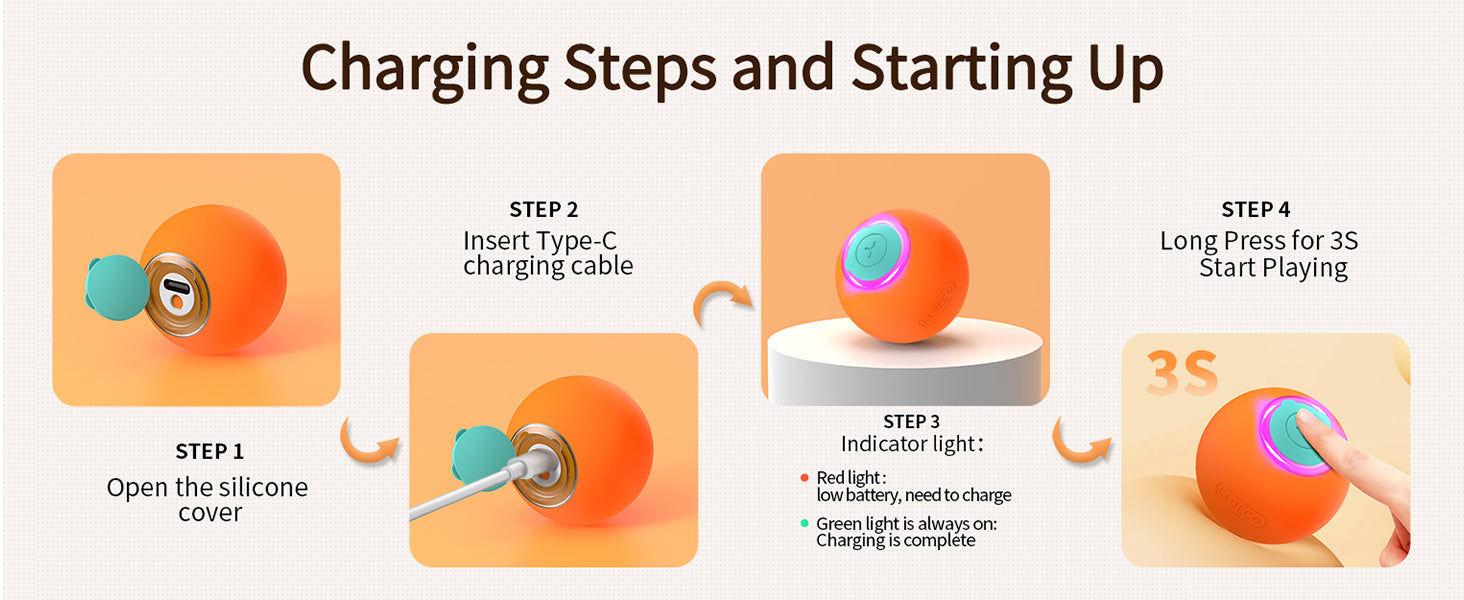 Charging Steps and Starting Up

STEP 1
Open the silicone cover

STEP 2
Insert Type-C charging cable

STEP 3
Indicator light：

Red light：
low battery, need to charge

Green light is always on:
Charging is complete

STEP 4
Long Press for 3S
Start Playing

3S