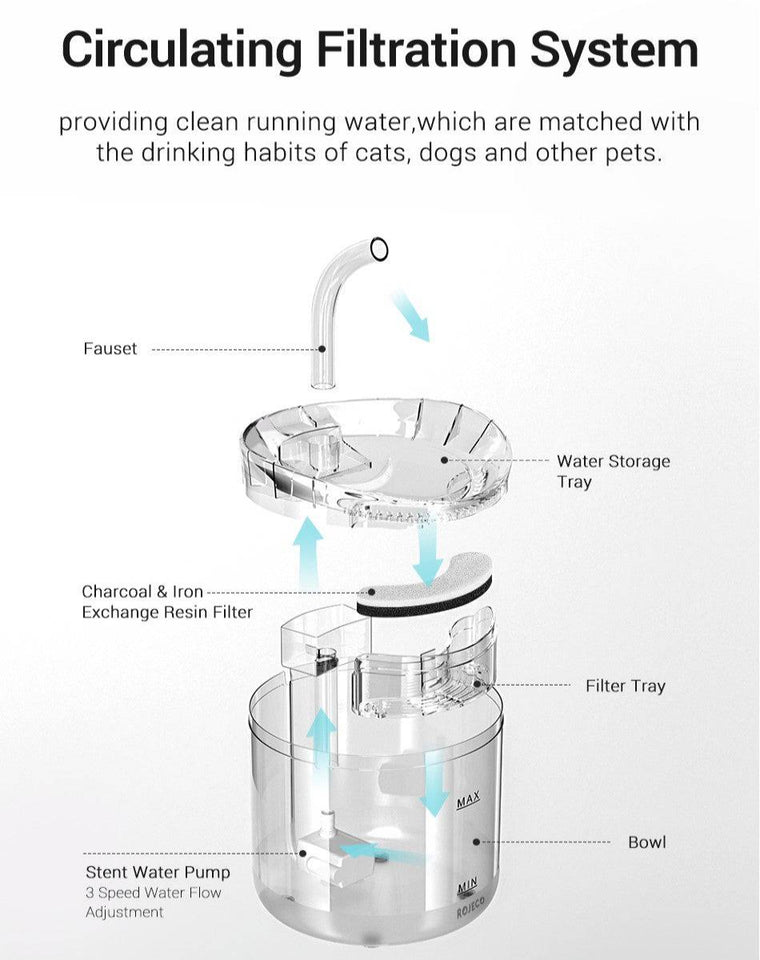 Circulating Filtration System

providing clean running water,which are matched with the drinking habits of cats, dogs and other pets.

Fauset

Water Storage Tray

Charcoal & Iron Exchange Resin Filter

Filter Tray

MAX

Bowl

Stent Water Pump
3 Speed Water Flow Adjustment

MIN

ROJECO