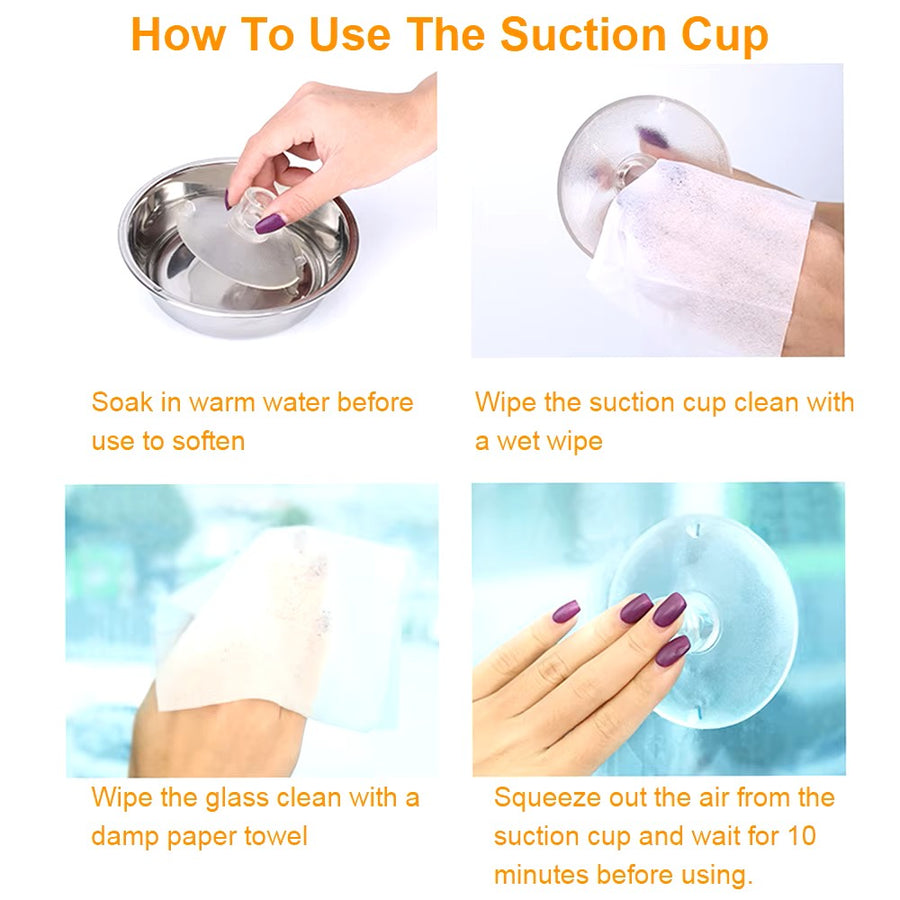 How To Use The Suction Cup

Soak in warm water before use to soften

Wipe the suction cup clean with a wet wipe

Wipe the glass clean with a damp paper towel

Squeeze out the air from the suction cup and wait for 10 minutes before using.