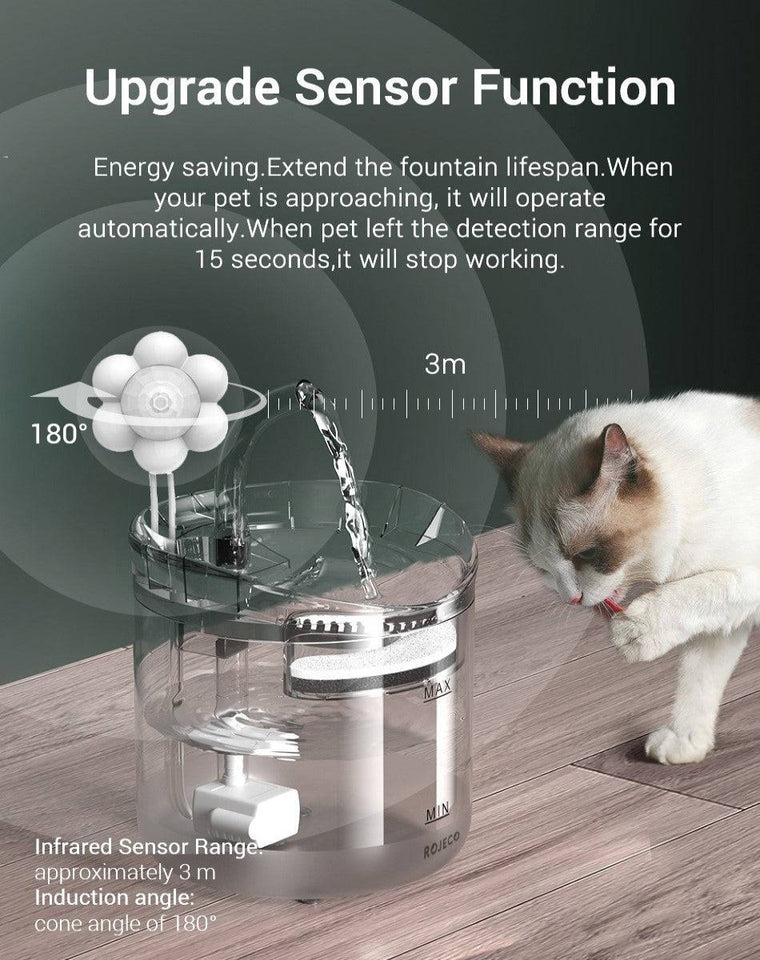 Upgrade Sensor Function

Energy saving.Extend the fountain lifespan.When your pet is approaching, it will operate automatically.When pet left the detection range for 15 seconds,it will stop working.

3m

180°

MAX

MIN

ROJECO

Infrared Sensor Range: approximately 3 m
Induction angle: cone angle of 180°