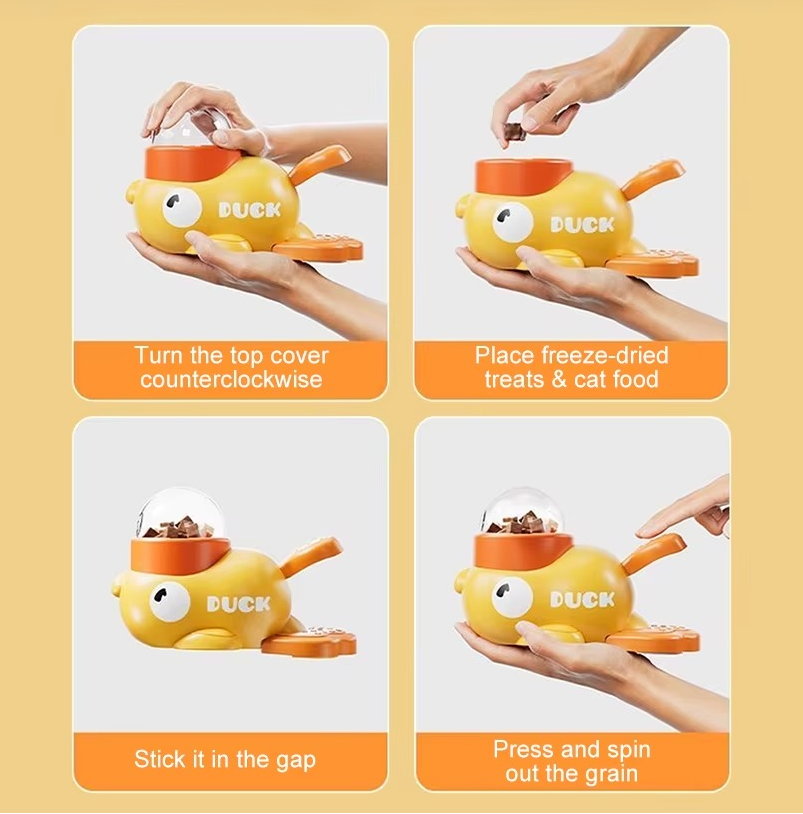 DUCK

Turn the top cover counterclockwise

DUCK

Place freeze-dried treats & cat food

DUCK

Stick it in the gap

DUCK

Press and spin out the grain