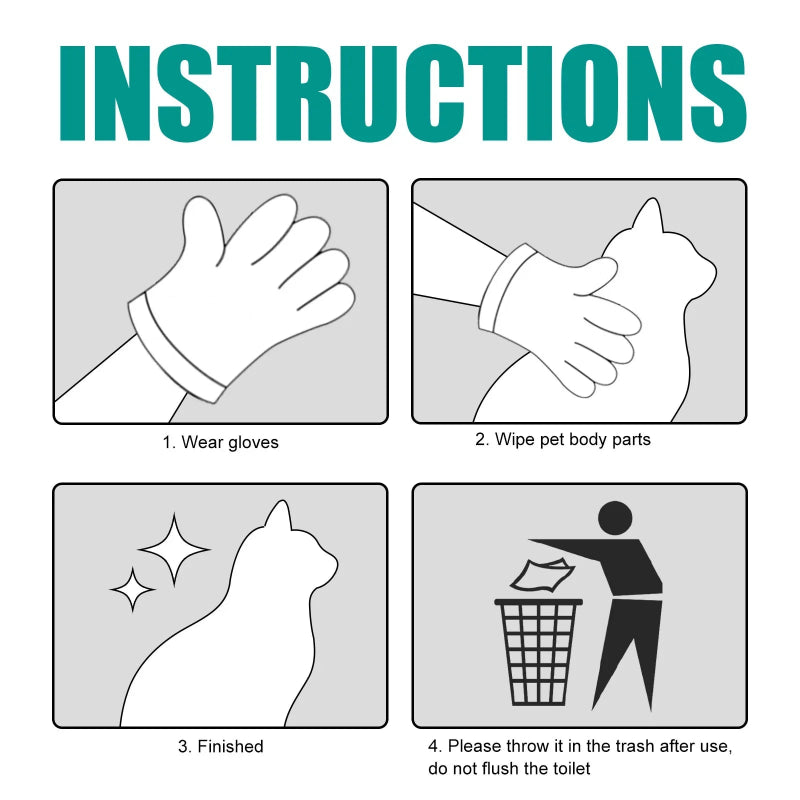 INSTRUCTIONS

1. Wear gloves

2. Wipe pet body parts

3. Finished

4. Please throw it in the trash after use, do not flush the toilet