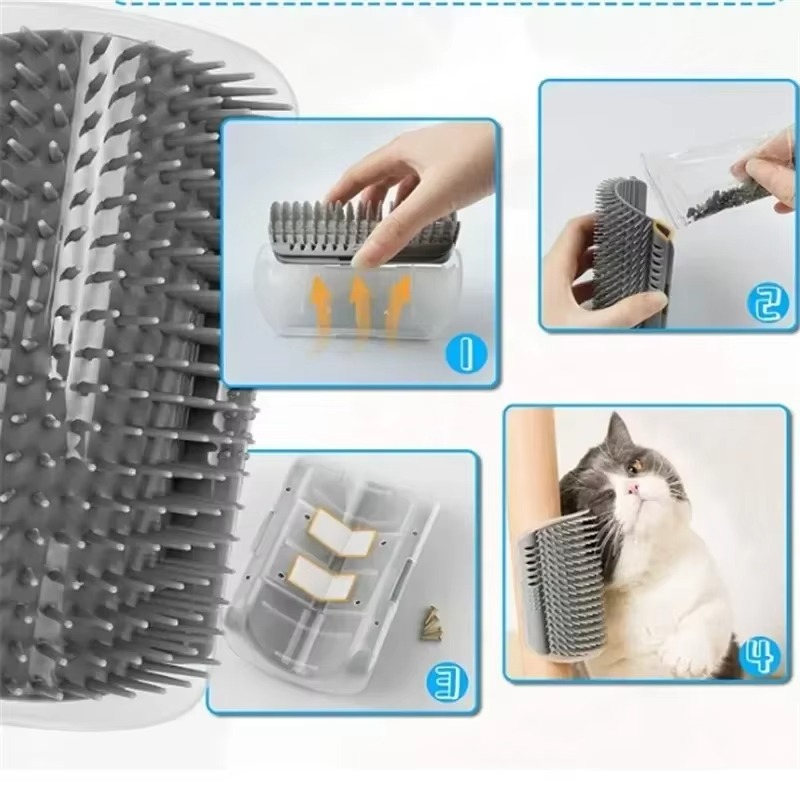 1

2

3

4