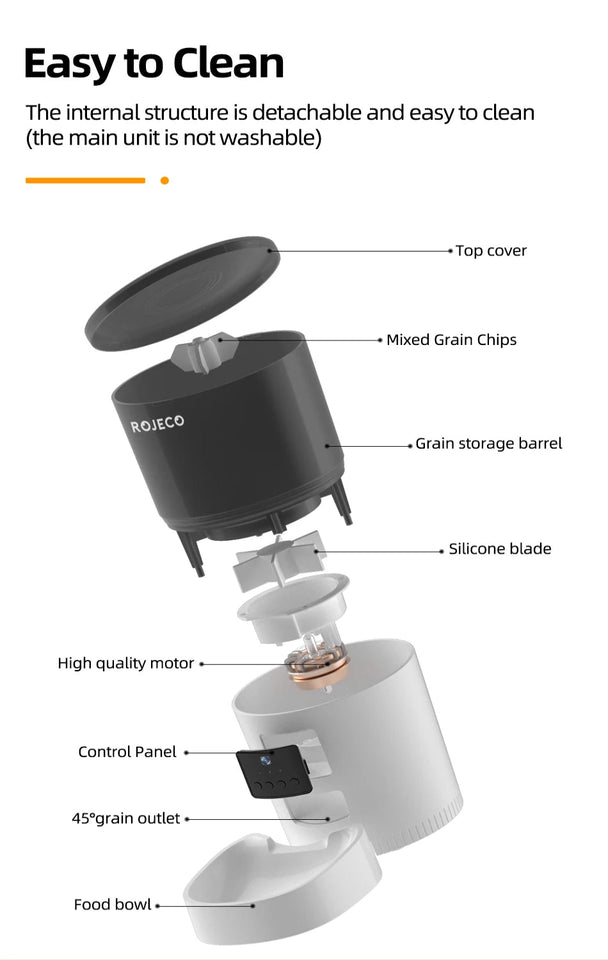 Easy to Clean

The internal structure is detachable and easy to clean (the main unit is not washable)

Top cover

Mixed Grain Chips

ROJECO

Grain storage barrel

Silicone blade

High quality motor

Control Panel

45°grain outlet

Food bowl