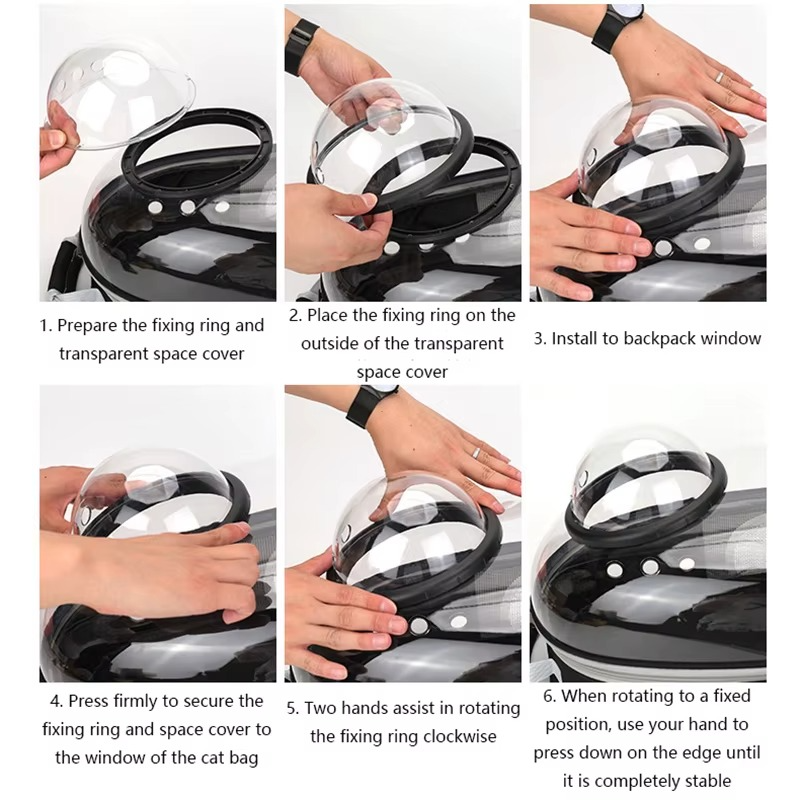 1. Prepare the fixing ring and transparent space cover

2. Place the fixing ring on the outside of the transparent space cover

3. Install to backpack window

4. Press firmly to secure the fixing ring and space cover to the window of the cat bag

5. Two hands assist in rotating the fixing ring clockwise

6. When rotating to a fixed position, use your hand to press down on the edge until it is completely stable