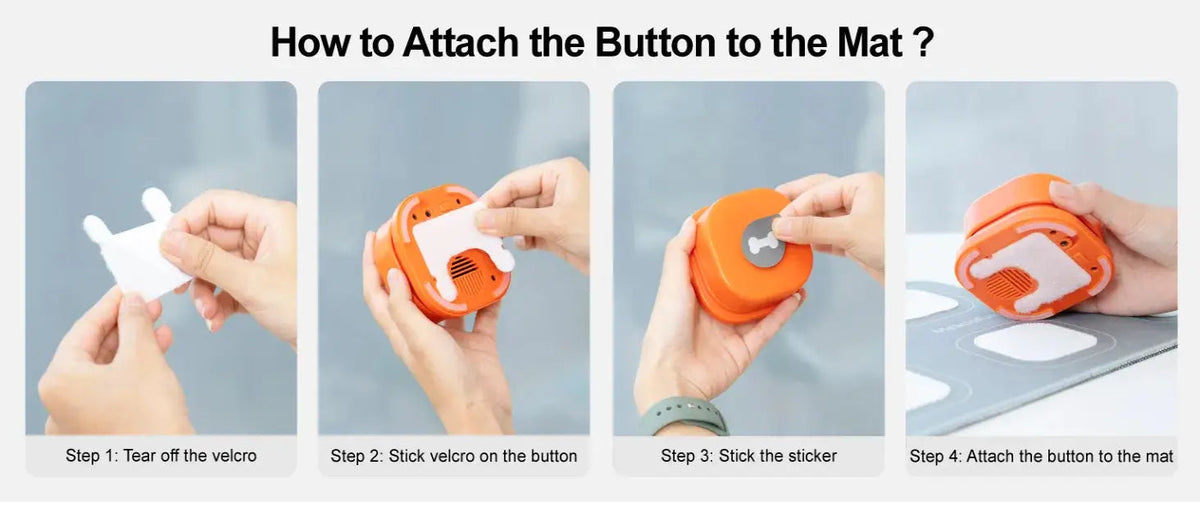 How to Attach the Button to the Mat ?

Step 1: Tear off the velcro

Step 2: Stick velcro on the button

Step 3: Stick the sticker

Step 4: Attach the button to the mat