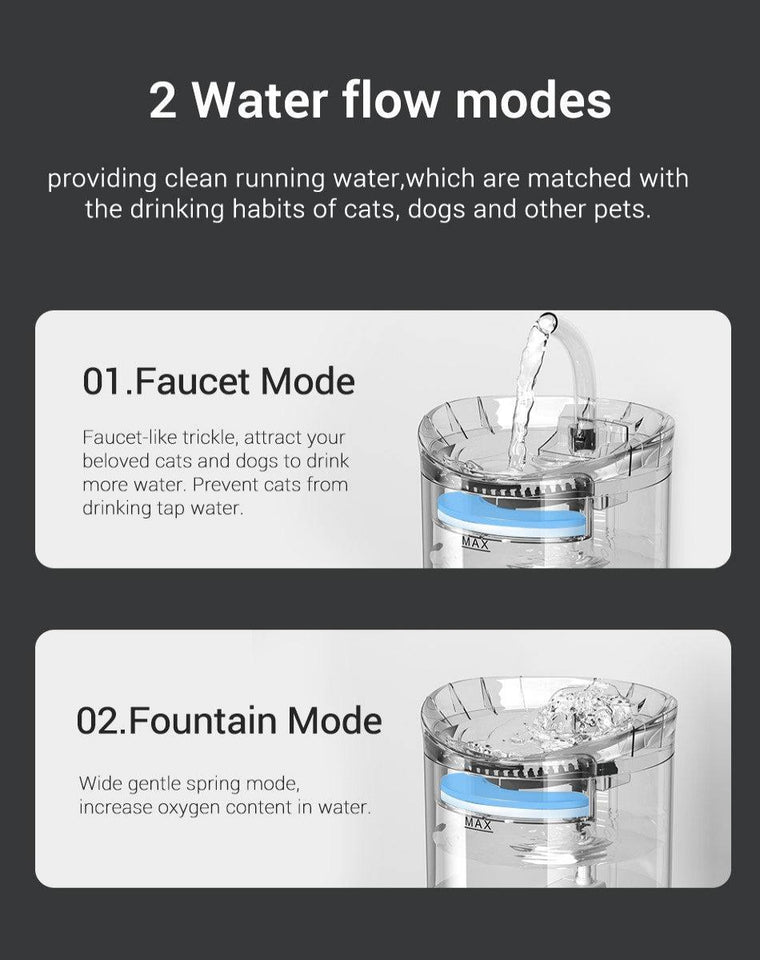 2 Water flow modes

providing clean running water,which are matched with the drinking habits of cats, dogs and other pets.

01.Faucet Mode

Faucet-like trickle, attract your beloved cats and dogs to drink more water. Prevent cats from drinking tap water.

MAX

02.Fountain Mode

Wide gentle spring mode, increase oxygen content in water.

MAX