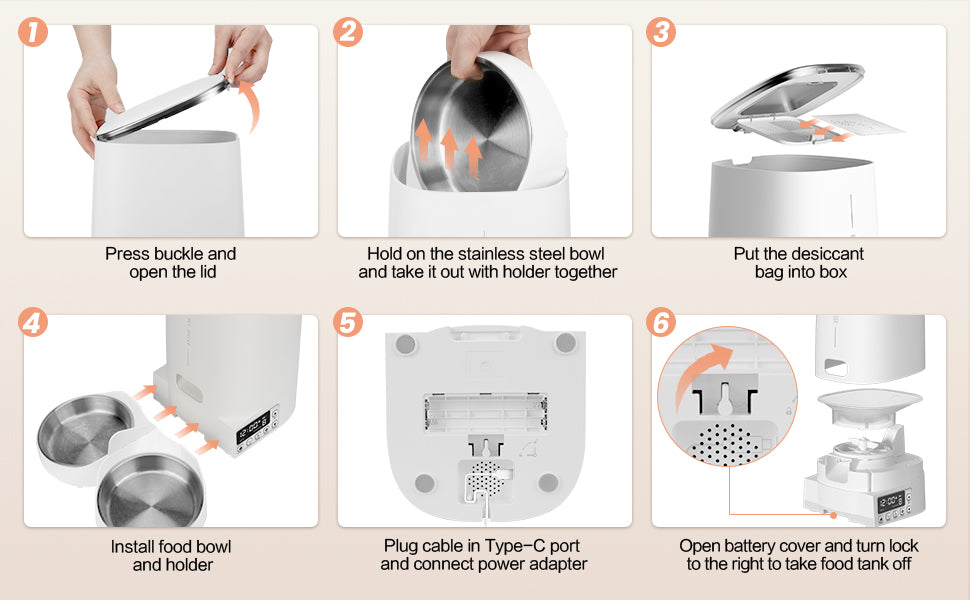 1

Press buckle and open the lid

2

Hold on the stainless steel bowl and take it out with holder together

3

Put the desiccant bag into box

4

Install food bowl and holder

5

Plug cable in Type-C port and connect power adapter

6

Open battery cover and turn lock to the right to take food tank off