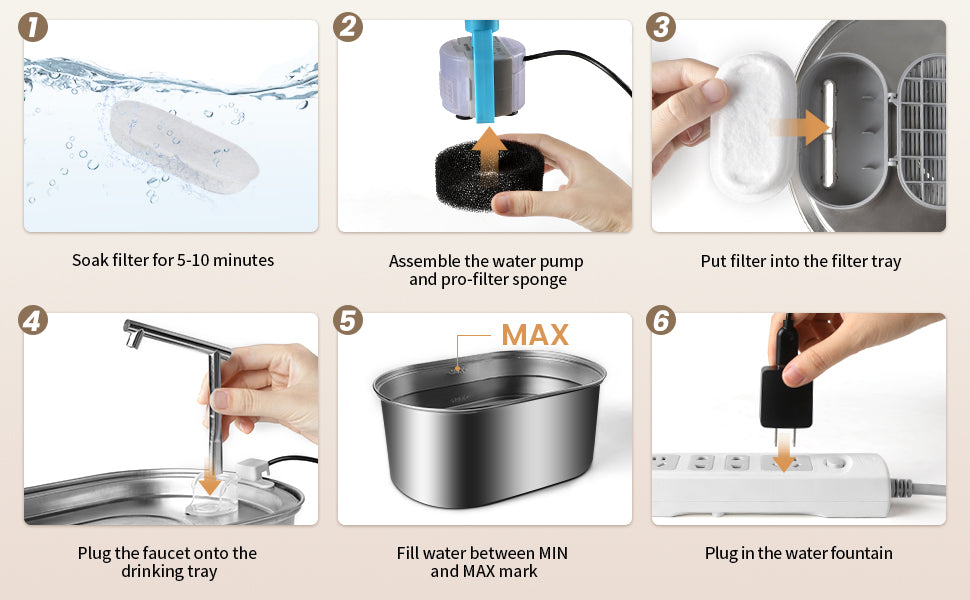 1

Soak filter for 5-10 minutes

2

Assemble the water pump and pro-filter sponge

3

Put filter into the filter tray

4

Plug the faucet onto the drinking tray

5

MAX

Fill water between MIN and MAX mark

6

Plug in the water fountain